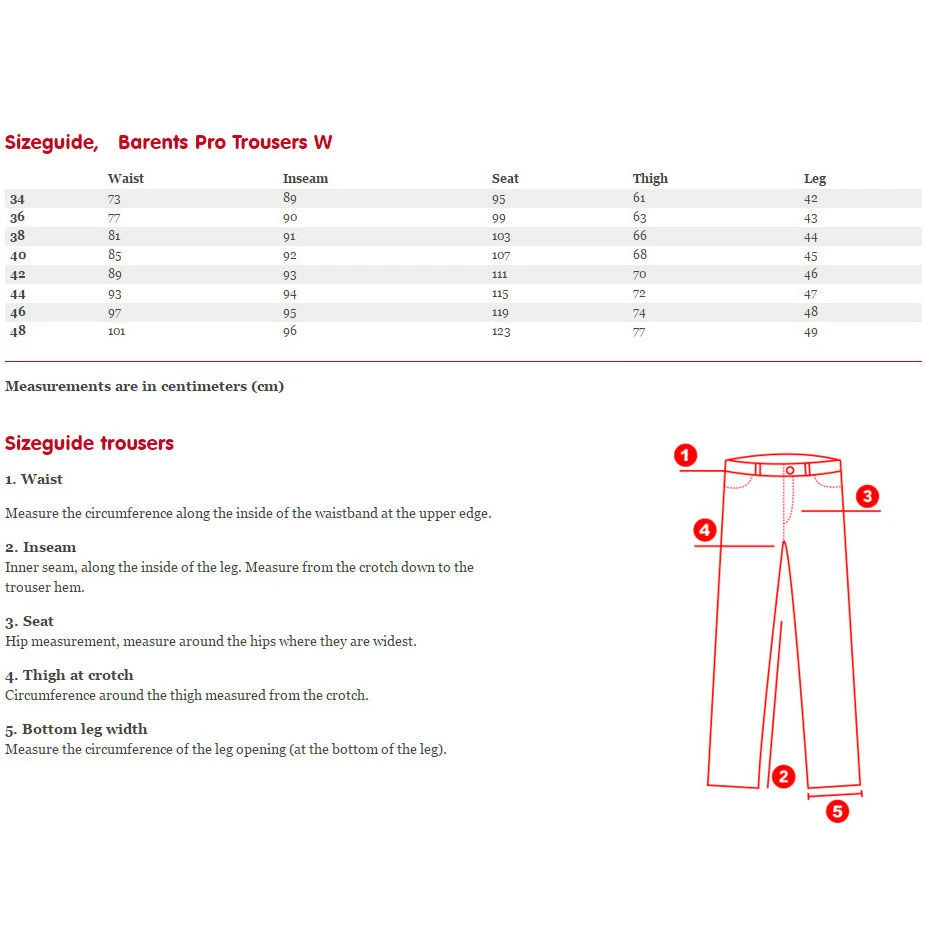 Sizeguide, Barents Pro Trousers W

| | Waist | Inseam | Seat | Thigh | Leg |
|---|---|---|---|---|---|
| 34 | 73 | 89 | 95 | 61 | 42 |
| 36 | 77 | 90 | 99 | 63 | 43 |
| 38 | 81 | 91 | 103 | 66 | 44 |
| 40 | 85 | 92 | 107 | 68 | 45 |
| 42 | 89 | 93 | 111 | 70 | 46 |
| 44 | 93 | 94 | 115 | 72 | 47 |
| 46 | 97 | 95 | 119 | 74 | 48 |
| 48 | 101 | 96 | 123 | 77 | 49 |

Measurements are in centimeters (cm)

Sizeguide trousers

1. Waist

Measure the circumference along the inside of the waistband at the upper edge.

2. Inseam
Inner seam, along the inside of the leg. Measure from the crotch down to the trouser hem.

3. Seat
Hip measurement, measure around the hips where they are widest.

4. Thigh at crotch
Circumference around the thigh measured from the crotch.

5. Bottom leg width
Measure the circumference of the leg opening (at the bottom of the leg).

1
3
4
2
5